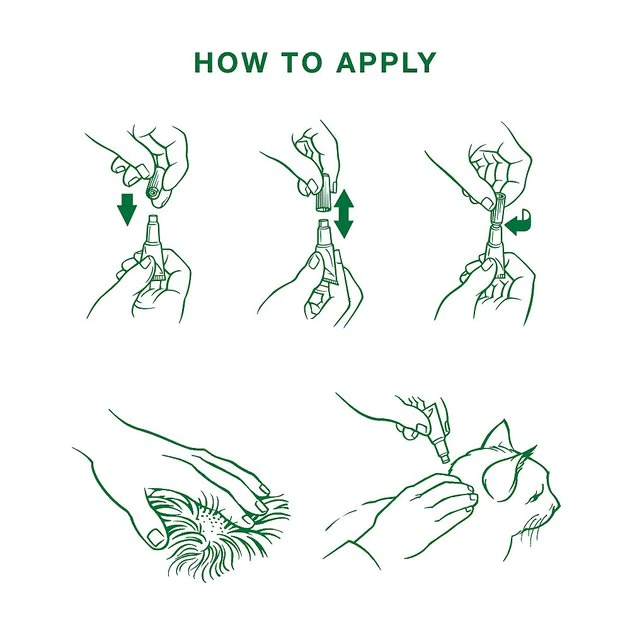 HOW TO APPLY